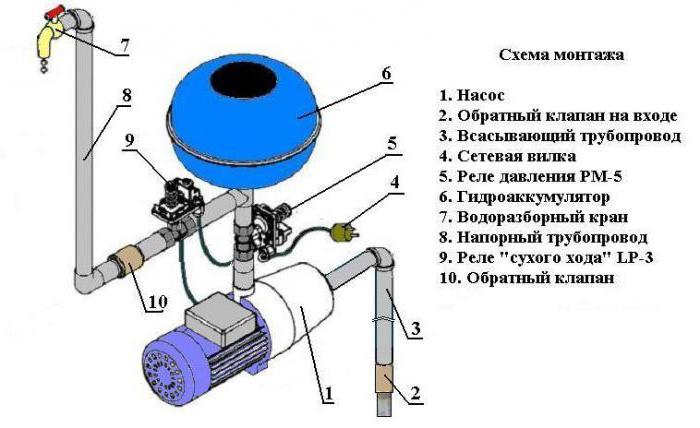 7
8
6
9
5
4
10
3
1
2

Схема монтажа

1. Насос
2. Обратный клапан на входе
3. Всасывающий трубопровод
4. Сетевая вилка
5. Реле давления РМ-5
6. Гидроаккумулятор
7. Водоразборный кран
8. Напорный трубопровод
9. Реле "сухого хода" LP-3
10. Обратный клапан