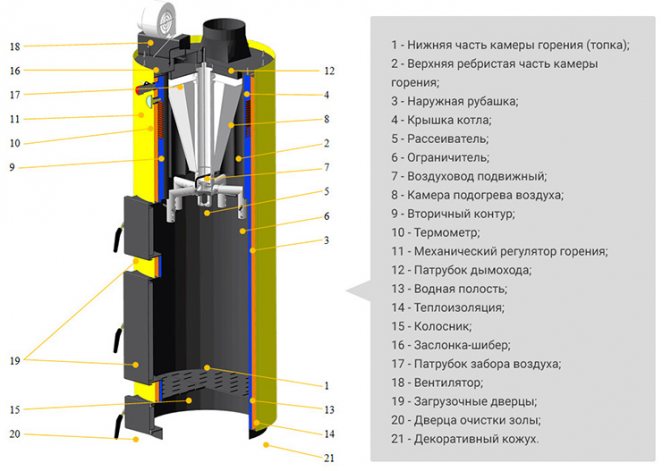 18
16
17
11
10
9
19
15
20
12
4
8
2
7
5
6
3
1
13
14
21

1 - Нижняя часть камеры горения (топка);
2 - Верхняя ребристая часть камеры горения;
3 - Наружная рубашка;
4 - Крышка котла;
5 - Рассеиватель;
6 - Ограничитель;
7 - Воздуховод подвижный;
8 - Камера подогрева воздуха;
9 - Вторичный контур;
10 - Термометр;
11 - Механический регулятор горения;
12 - Патрубок дымохода;
13 - Водная полость;
14 - Теплоизоляция;
15 - Колосник;
16 - Заслонка-шибер;
17 - Патрубок забора воздуха;
18 - Вентилятор;
19 - Загрузочные дверцы;
20 - Дверца очистки золы;
21 - Декоративный кожух.