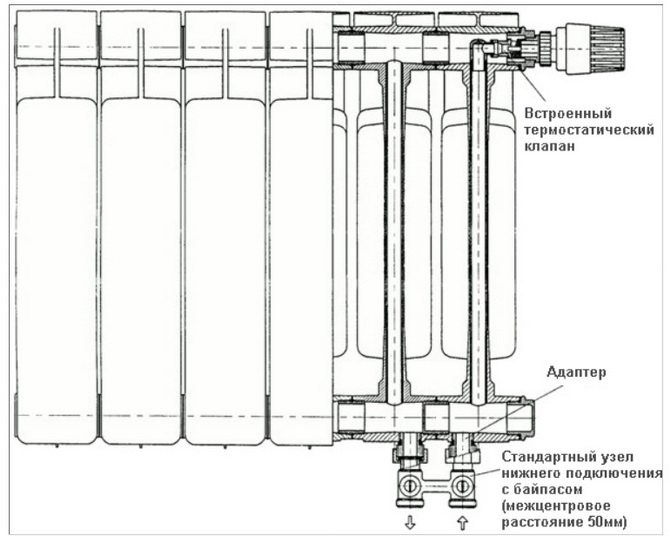 Встроенный термостатический клапан

Адаптер

Стандартный узел нижнего подключения с байпасом (межцентровое расстояние 50мм)