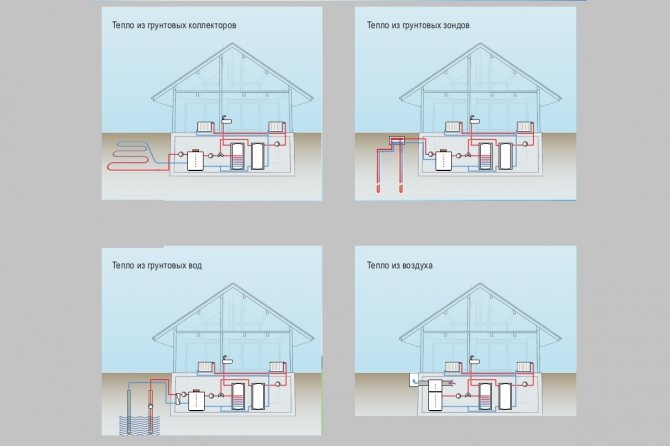 Тепло из грунтовых коллекторов

Тепло из грунтовых зондов

Тепло из грунтовых вод

Тепло из воздуха