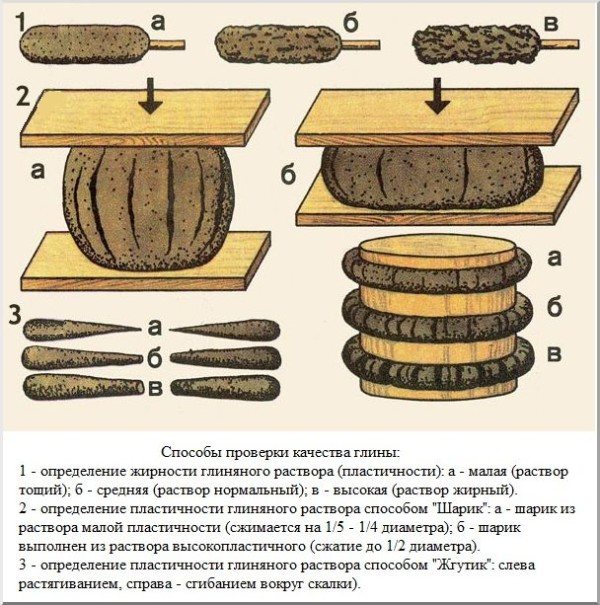 1 а б в

2

а

б

а

б

в

3 а б в

Способы проверки качества глины:
1 - определение жирности глиняного раствора (пластичности): а - малая (раствор тощий); б - средняя (раствор нормальный); в - высокая (раствор жирный).
2 - определение пластичности глиняного раствора способом "Шарик": а - шарик из раствора малой пластичности (сжимается на 1/5 - 1/4 диаметра); б - шарик выполнен из раствора высокопластичного (сжатие до 1/2 диаметра).
3 - определение пластичности глиняного раствора способом "Жгутик": слева растягиванием, справа - сгибанием вокруг скалки).