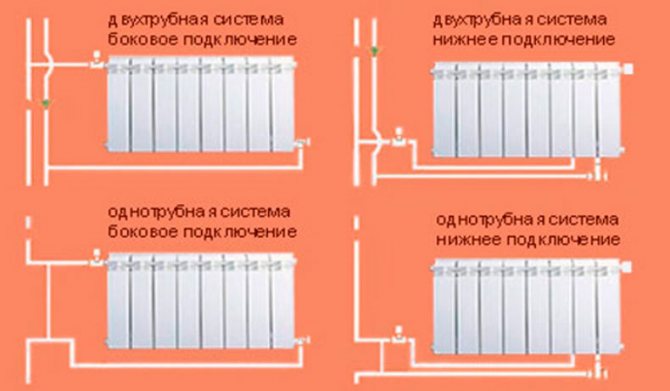 двухтрубная система
боковое подключение

двухтрубная система
нижнее подключение

однотрубная система
боковое подключение

однотрубная система
нижнее подключение