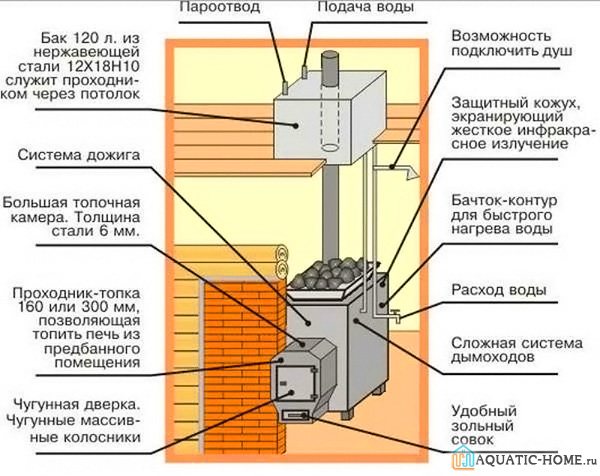 Пароотвод

Подача воды

Бак 120 л. из нержавеющей стали 12Х18Н10 служит проходником через потолок

Система дожига

Большая топочная камера. Толщина стали 6 мм.

Проходник-топка 160 или 300 мм, позволяющая топить печь из предбанного помещения

Чугунная дверка. Чугунные массивные колосники

Возможность подключить душ

Защитный кожух, экранирующий жесткое инфракрасное излучение

Бачток-контур для быстрого нагрева воды

Расход воды

Сложная система дымоходов

Удобный зольный совок

AQUATIC-HOME.ru