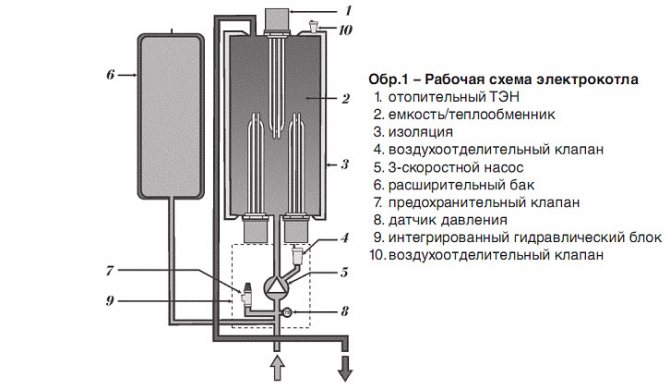 1
10
6
2
3
4
7
5
9
8

Обр.1 – Рабочая схема электрокотла
1. отопительный ТЭН
2. емкость/теплообменник
3. изоляция
4. воздухоотделительный клапан
5. 3-скоростной насос
6. расширительный бак
7. предохранительный клапан
8. датчик давления
9. интегрированный гидравлический блок
10. воздухоотделительный клапан