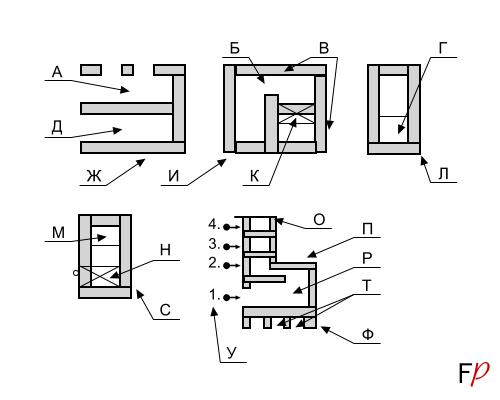 А
Д
Ж
Б
В
И
К
Г
Л
М
Н
С
4.
3.
2.
1.
О
П
Р
Т
Ф
У
FP