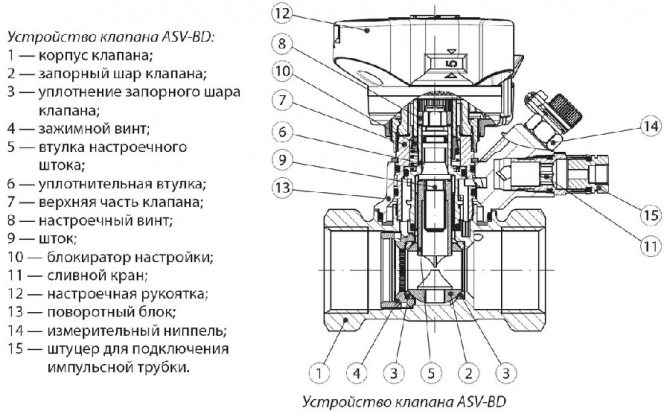 Устройство клапана ASV-BD:
1 — корпус клапана;
2 — запорный шар клапана;
3 — уплотнение запорного шара клапана;
4 — зажимной винт;
5 — втулка настроечного штока;
6 — уплотнительная втулка;
7 — верхняя часть клапана;
8 — настроечный винт;
9 — шток;
10 — блокиратор настройки;
11 — сливной кран;
12 — настроечная рукоятка;
13 — поворотный блок;
14 — измерительный ниппель;
15 — штуцер для подключения импульсной трубки.

12
8
10
7
6
9
13
5
14
15
11
1
4
3
5
2
3

Устройство клапана ASV-BD