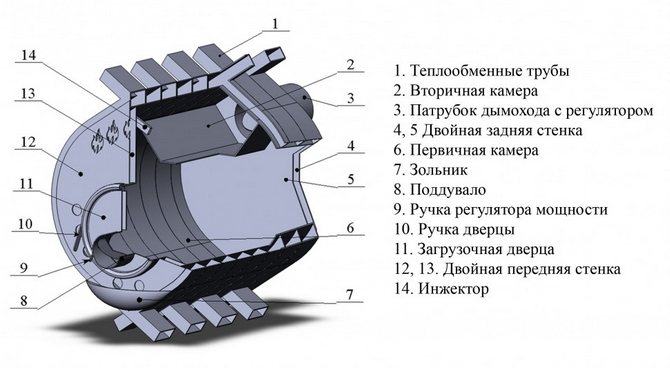 1
14
2
13
3
12
4
5
11
10
6
9
8
7

1. Теплообменные трубы
2. Вторичная камера
3. Патрубок дымохода с регулятором
4, 5 Двойная задняя стенка
6. Первичная камера
7. Зольник
8. Поддувало
9. Ручка регулятора мощности
10. Ручка дверцы
11. Загрузочная дверца
12, 13. Двойная передняя стенка
14. Инжектор