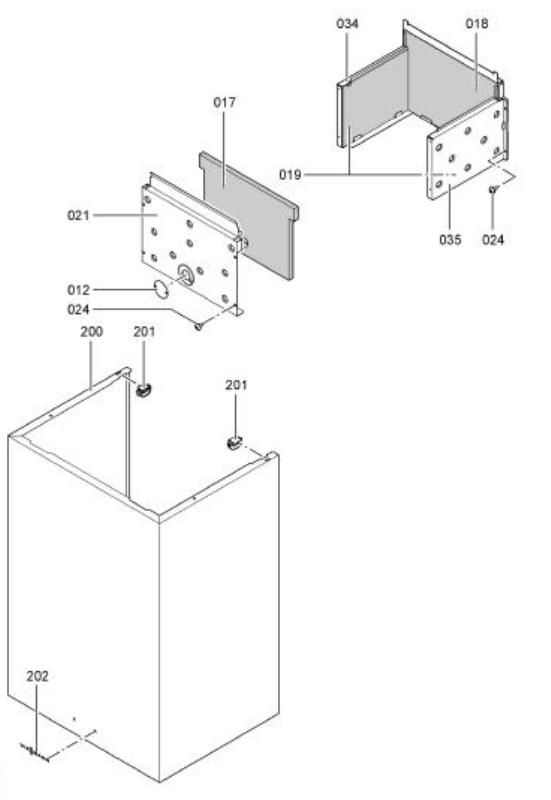 034
018
017
019
021
035
024
012
024
200
201
201
202