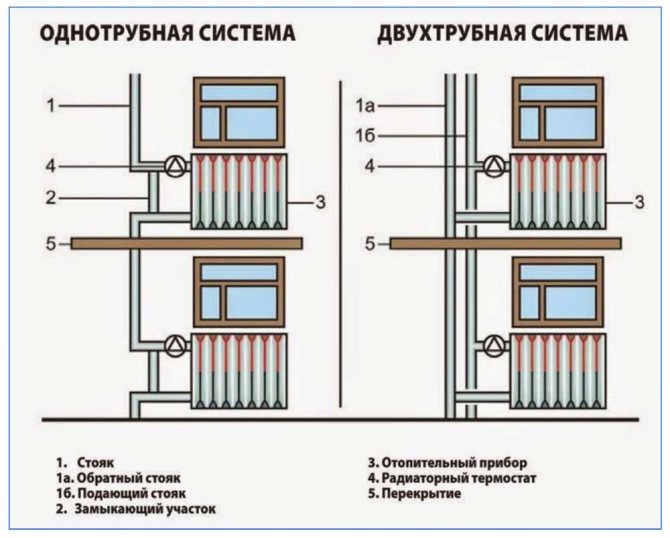 ОДНОТРУБНАЯ СИСТЕМА

1
4
2
3
5

ДВУХТРУБНАЯ СИСТЕМА

1а
1б
4
3
5

1. Стояк
1а. Обратный стояк
1б. Подающий стояк
2. Замыкающий участок

3. Отопительный прибор
4. Радиаторный термостат
5. Перекрытие