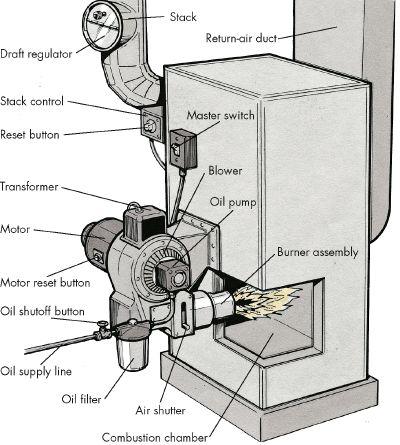 Stack
Return-air duct
Draft regulator
Stack control
Master switch
Reset button
Blower
Transformer
Oil pump
Motor
Burner assembly
Motor reset button
Oil shutoff button
Oil supply line
Oil filter
Air shutter
Combustion chamber