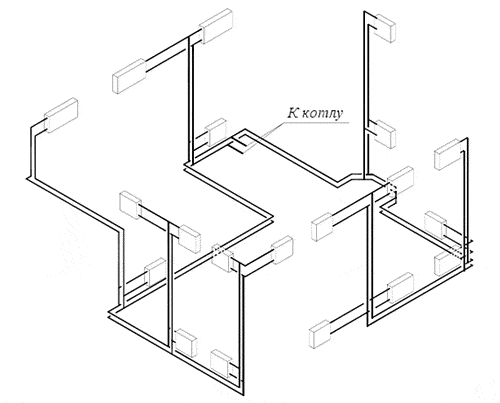 К котлу