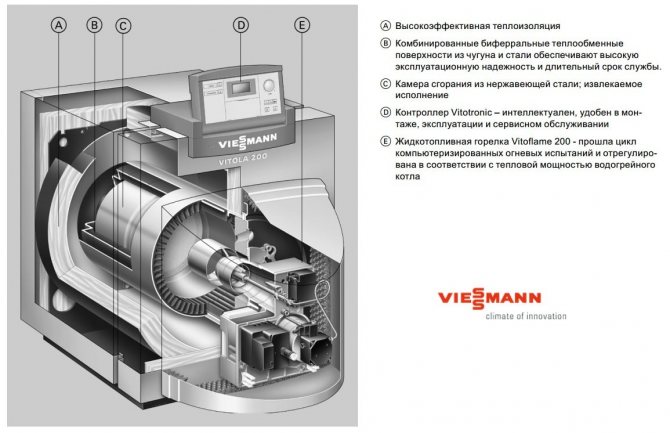 A B C D E

VIESSMANN
VITOLA 200

Ⓐ Высокоэффективная теплоизоляция

Ⓑ Комбинированные биферральные теплообменные поверхности из чугуна и стали обеспечивают высокую эксплуатационную надежность и длительный срок службы.

Ⓒ Камера сгорания из нержавеющей стали; извлекаемое исполнение

Ⓓ Контроллер Vitotronic – интеллектуален, удобен в монтаже, эксплуатации и сервисном обслуживании

Ⓔ Жидкотопливная горелка Vitoflame 200 - прошла цикл компьютеризированных огневых испытаний и отрегулирована в соответствии с тепловой мощностью водогрейного котла

VIESSMANN
climate of innovation