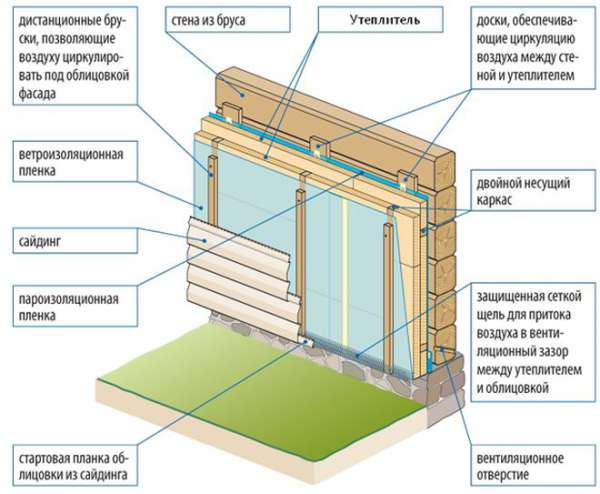 дистанционные бруски, позволяющие воздуху циркулировать под облицовкой фасада

стена из бруса

Утеплитель

доски, обеспечивающие циркуляцию воздуха между стеной и утеплителем

ветроизоляционная пленка

двойной несущий каркас

сайдинг

пароизоляционная пленка

защищенная сеткой щель для притока воздуха в вентиляционный зазор между утеплителем и облицовкой

стартовая планка облицовки из сайдинга

вентиляционное отверстие