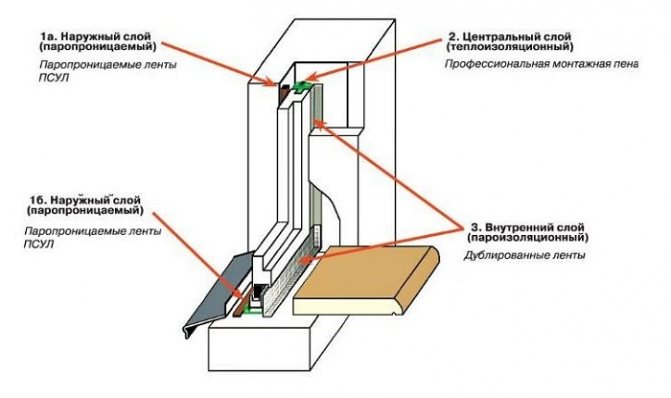 1а. Наружный слой
(паропроницаемый)

Паропроницаемые ленты
ПСУЛ

2. Центральный слой
(теплоизоляционный)

Профессиональная монтажная пена

1б. Наружный слой
(паропроницаемый)

Паропроницаемые ленты
ПСУЛ

3. Внутренний слой
(пароизоляционный)

Дублированные ленты