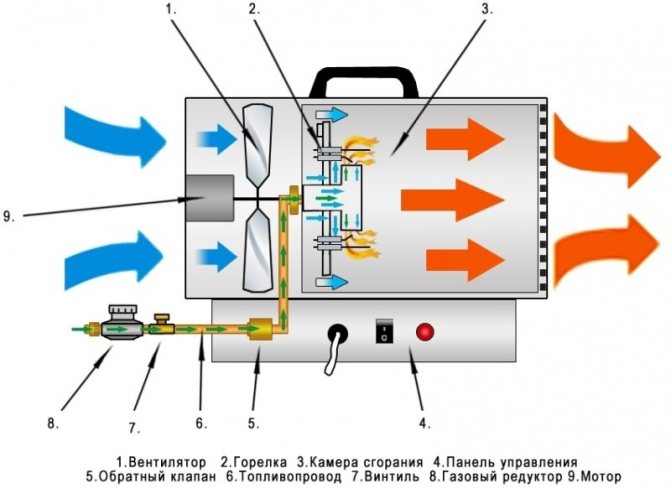 1.

2.

3.

9.

8.

7.

6.

5.

4.

1.Вентилятор 2.Горелка 3.Камера сгорания 4.Панель управления
5.Обратный клапан 6.Топливопровод 7.Винтиль 8.Газовый редуктор 9.Мотор