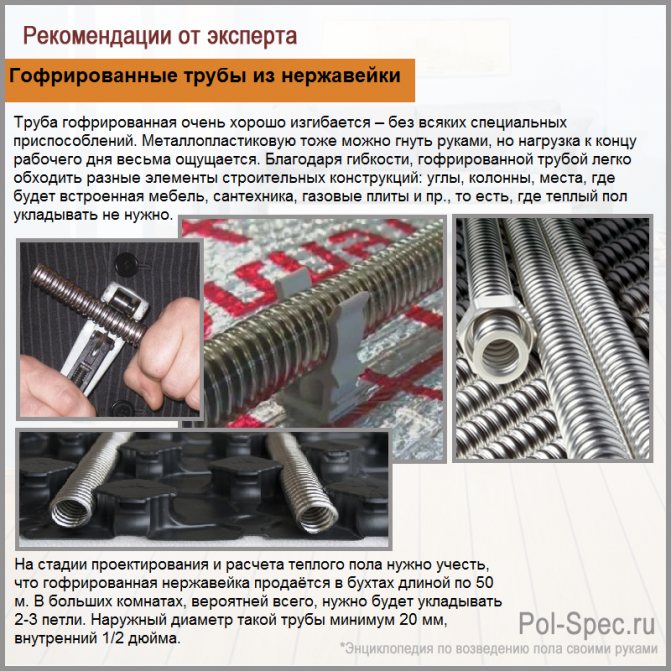 Рекомендации от эксперта

Гофрированные трубы из нержавейки

Труба гофрированная очень хорошо изгибается – без всяких специальных приспособлений. Металлопластиковую тоже можно гнуть руками, но нагрузка к концу рабочего дня весьма ощущается. Благодаря гибкости, гофрированной трубой легко обходить разные элементы строительных конструкций: углы, колонны, места, где будет встроенная мебель, сантехника, газовые плиты и пр., то есть, где теплый пол укладывать не нужно.

На стадии проектирования и расчета теплого пола нужно учесть, что гофрированная нержавейка продаётся в бухтах длиной по 50 м. В больших комнатах, вероятней всего, нужно будет укладывать 2-3 петли. Наружный диаметр такой трубы минимум 20 мм, внутренний 1/2 дюйма.

Pol-Spec.ru
*Энциклопедия по возведению пола своими руками