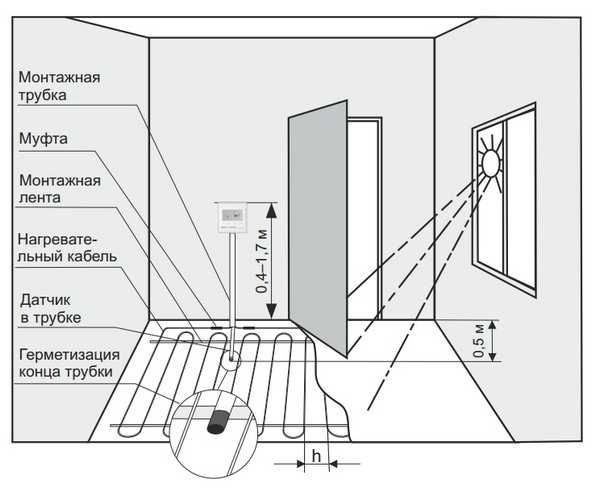 Монтажная трубка

Муфта

Монтажная лента

Нагревательный кабель

Датчик в трубке

Герметизация конца трубки

0,4–1,7 м

0,5 м

h