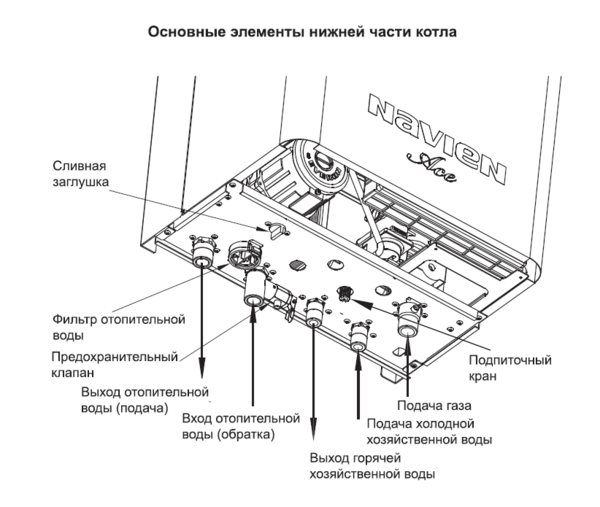 Основные элементы нижней части котла

NAVIEN
Ace

Сливная заглушка

Фильтр отопительной воды

Предохранительный клапан

Выход отопительной воды (подача)

Вход отопительной воды (обратка)

Выход горячей хозяйственной воды

Подача холодной хозяйственной воды

Подача газа

Подпиточный кран