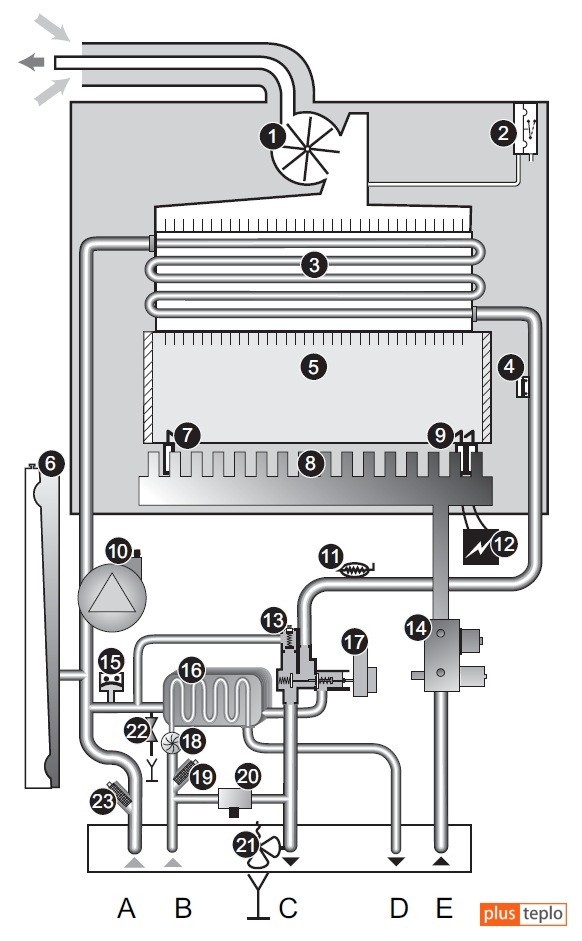 1
2
3
4
5
6
7
8
9
10
11
12
13
14
15
16
17
18
19
20
21
22
23
A B C D E
plus teplo