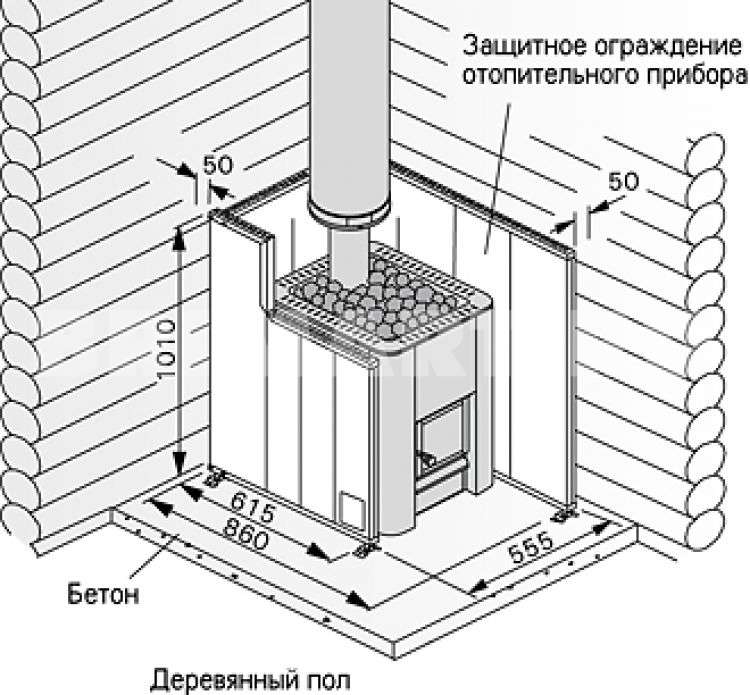 Защитное ограждение отопительного прибора

50

50

1010

615

860

555

Бетон

Деревянный пол