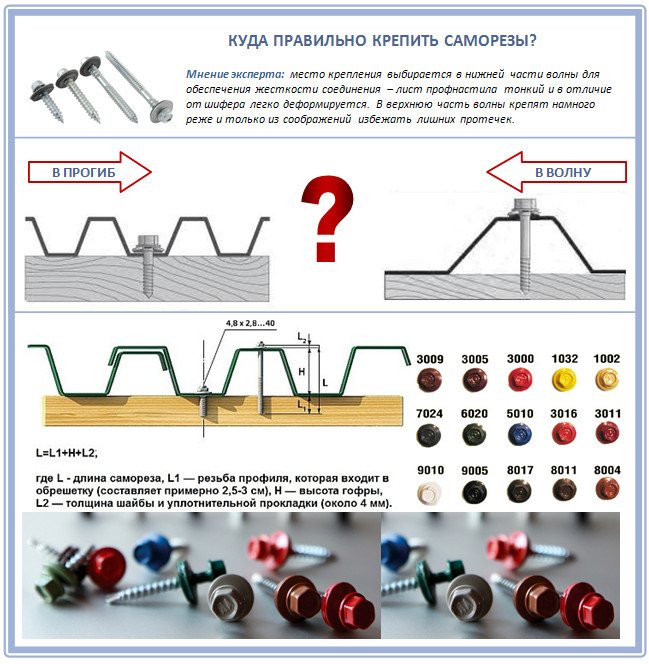 КУДА ПРАВИЛЬНО КРЕПИТЬ САМОРЕЗЫ?

Мнение эксперта: место крепления выбирается в нижней части волны для обеспечения жесткости соединения – лист профнастила тонкий и в отличие от шифера легко деформируется. В верхнюю часть волны крепят намного реже и только из соображений избежать лишних протечек.

В ПРОГИБ

?

В ВОЛНУ

4,8 x 2,8…40

$L_2$

H

L

$L_1$

3009 3005 3000 1032 1002

7024 6020 5010 3016 3011

9010 9005 8017 8011 8004

L=L1+H+L2,

где L - длина самореза, L1 — резьба профиля, которая входит в обрешетку (составляет примерно 2,5-3 см), H — высота гофры, L2 — толщина шайбы и уплотнительной прокладки (около 4 мм).