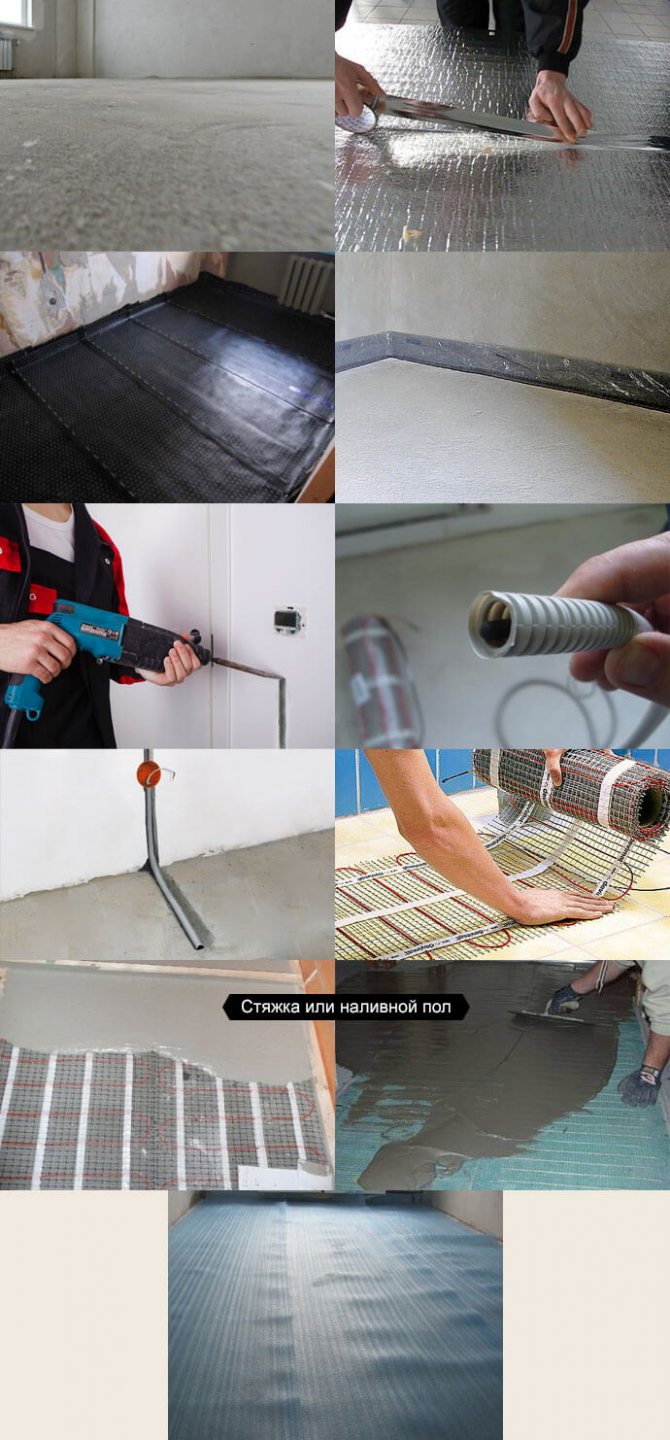 Стяжка или наливной пол