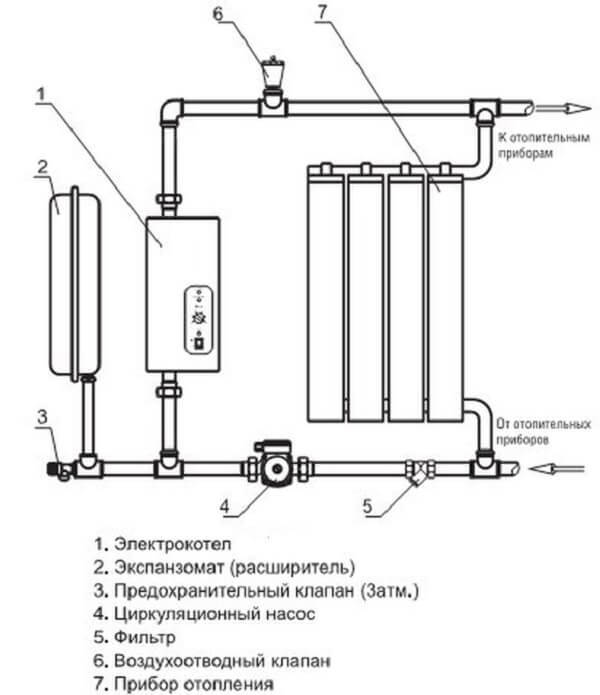 6
7
1
2
К отопительным приборам
3
От отопительных приборов
4
5

1. Электрокотел
2. Экспанзомат (расширитель)
3. Предохранительный клапан (3атм.)
4. Циркуляционный насос
5. Фильтр
6. Воздухоотводный клапан
7. Прибор отопления