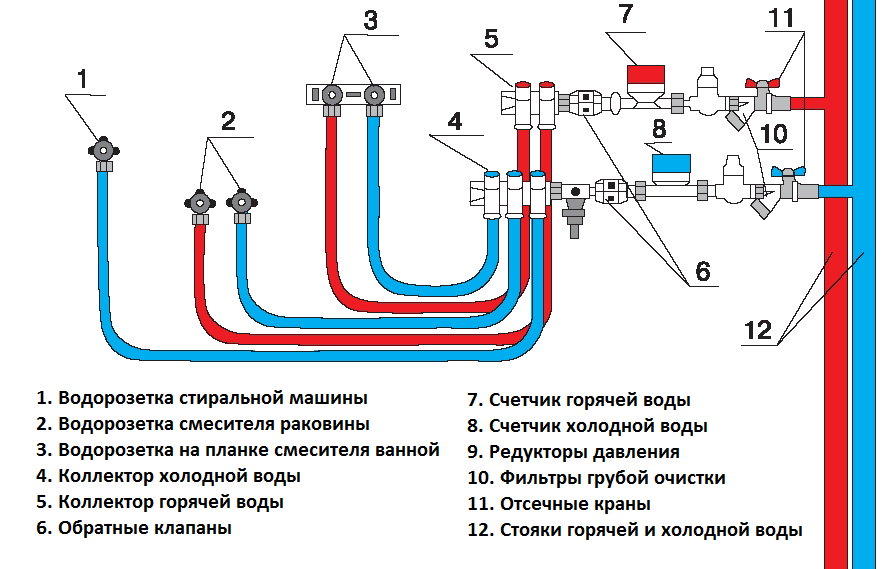 1
2
3
4
5
6
7
8
10
11
12

1. Водорозетка стиральной машины
2. Водорозетка смесителя раковины
3. Водорозетка на планке смесителя ванной
4. Коллектор холодной воды
5. Коллектор горячей воды
6. Обратные клапаны

7. Счетчик горячей воды
8. Счетчик холодной воды
9. Редукторы давления
10. Фильтры грубой очистки
11. Отсечные краны
12. Стояки горячей и холодной воды