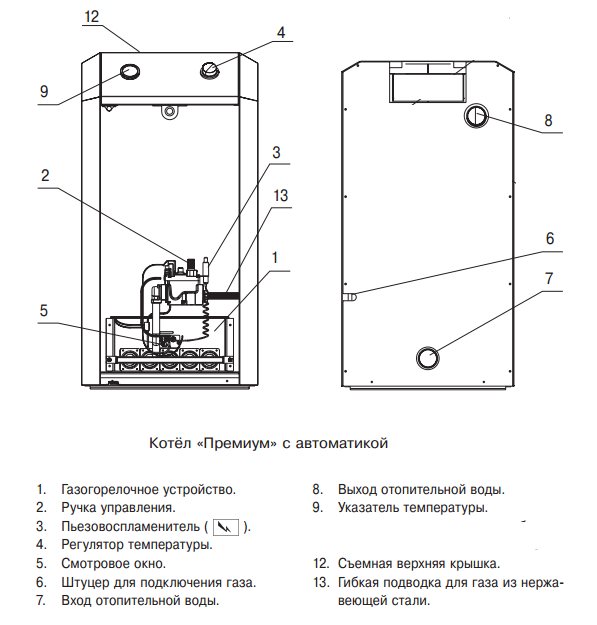 12
4
9
3
2
13
1
5
8
6
7

Котёл «Премиум» с автоматикой

1. Газогорелочное устройство.
2. Ручка управления.
3. Пьезовоспламенитель ( ).
4. Регулятор температуры.
5. Смотровое окно.
6. Штуцер для подключения газа.
7. Вход отопительной воды.

8. Выход отопительной воды.
9. Указатель температуры.

12. Съемная верхняя крышка.
13. Гибкая подводка для газа из нержавеющей стали.