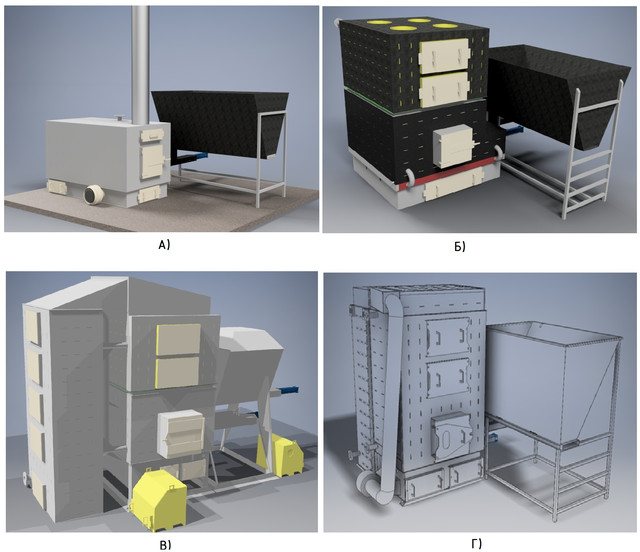 А)

Б)

В)

Г)