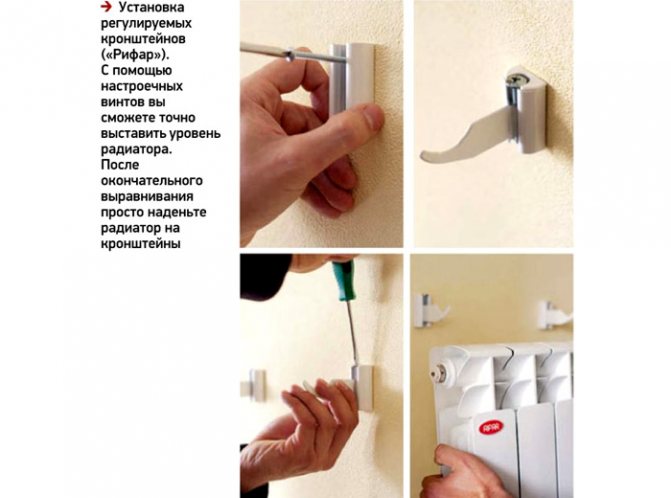 → Установка регулируемых кронштейнов («Рифар»). С помощью настроечных винтов вы сможете точно выставить уровень радиатора. После окончательного выравнивания просто наденьте радиатор на кронштейны

RIFAR