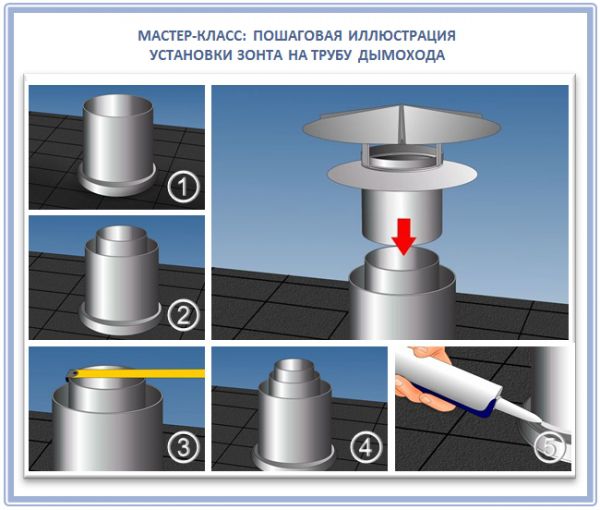 МАСТЕР-КЛАСС: ПОШАГОВАЯ ИЛЛЮСТРАЦИЯ УСТАНОВКИ ЗОНТА НА ТРУБУ ДЫМОХОДА

1

2

3

4

5