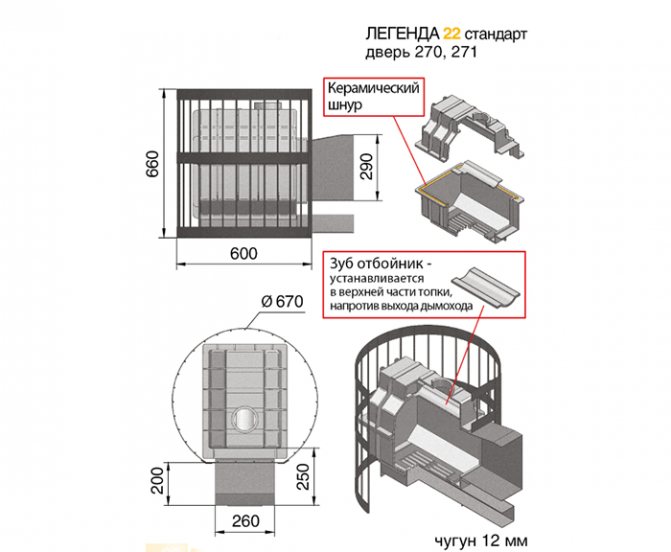 ЛЕГЕНДА 22 стандарт
дверь 270, 271

Керамический шнур

660

290

600

Зуб отбойник - устанавливается в верхней части топки, напротив выхода дымохода

Ø 670

200

250

260

чугун 12 мм