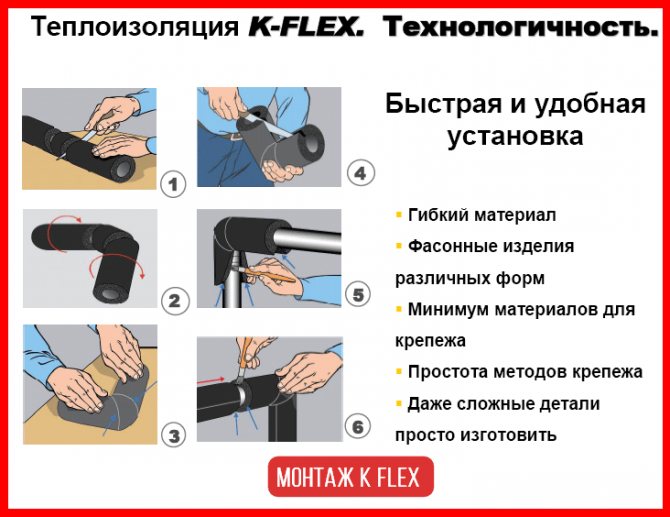 Теплоизоляция K-FLEX. Технологичность.

1
2
3
4
5
6

Быстрая и удобная установка

▪ Гибкий материал
▪ Фасонные изделия различных форм
▪ Минимум материалов для крепежа
▪ Простота методов крепежа
▪ Даже сложные детали просто изготовить

МОНТАЖ K FLEX