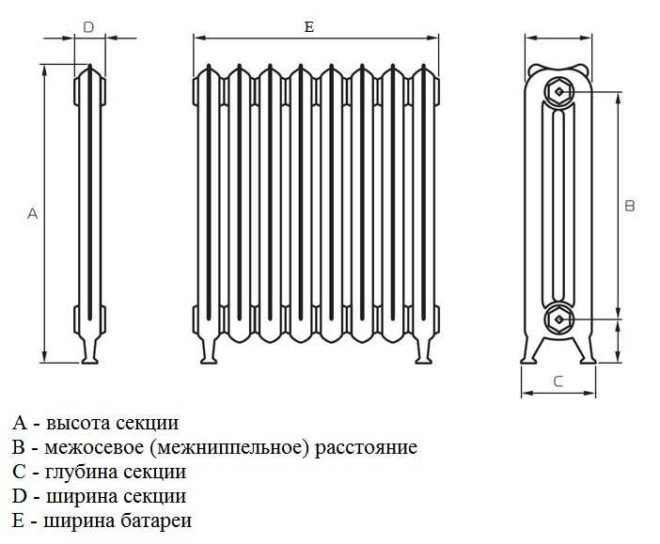 D

E

A

B

C

A - высота секции
B - межосевое (межниппельное) расстояние
C - глубина секции
D - ширина секции
E - ширина батареи