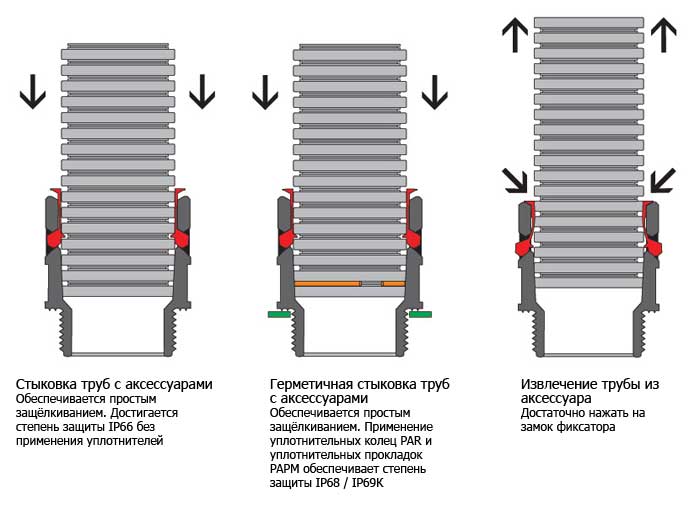 Стыковка труб с аксессуарами
Обеспечивается простым защёлкиванием. Достигается степень защиты IP66 без применения уплотнителей

Герметичная стыковка труб с аксессуарами
Обеспечивается простым защёлкиванием. Применение уплотнительных колец PAR и уплотнительных прокладок PAPM обеспечивает степень защиты IP68 / IP69K

Извлечение трубы из аксессуара
Достаточно нажать на замок фиксатора