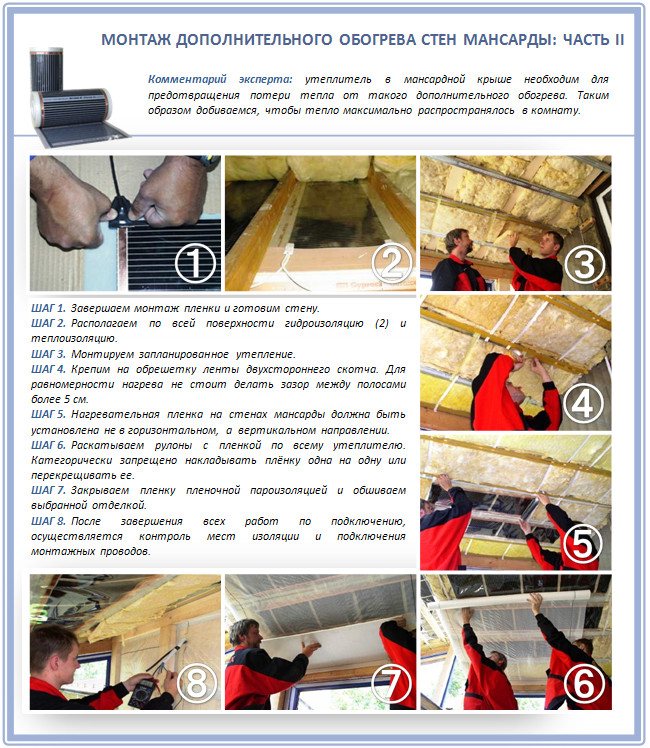 МОНТАЖ ДОПОЛНИТЕЛЬНОГО ОБОГРЕВА СТЕН МАНСАРДЫ: ЧАСТЬ II

Комментарий эксперта: утеплитель в мансардной крыше необходим для предотвращения потери тепла от такого дополнительного обогрева. Таким образом добиваемся, чтобы тепло максимально распространялось в комнату.

1

2

3

ШАГ 1. Завершаем монтаж пленки и готовим стену.
ШАГ 2. Располагаем по всей поверхности гидроизоляцию (2) и теплоизоляцию.
ШАГ 3. Монтируем запланированное утепление.
ШАГ 4. Крепим на обрешетку ленты двухстороннего скотча. Для равномерности нагрева не стоит делать зазор между полосами более 5 см.
ШАГ 5. Нагревательная пленка на стенах мансарды должна быть установлена не в горизонтальном, а вертикальном направлении.
ШАГ 6. Раскатываем рулоны с пленкой по всему утеплителю. Категорически запрещено накладывать плёнку одна на одну или перекрещивать ее.
ШАГ 7. Закрываем пленку пленочной пароизоляцией и обшиваем выбранной отделкой.
ШАГ 8. После завершения всех работ по подключению, осуществляется контроль мест изоляции и подключения монтажных проводов.

4

5

8

7

6