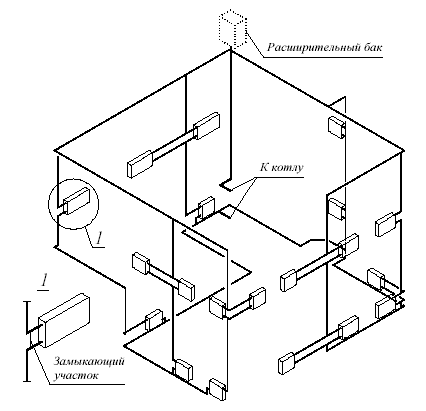 Расширительный бак

К котлу

1

1

Замыкающий участок