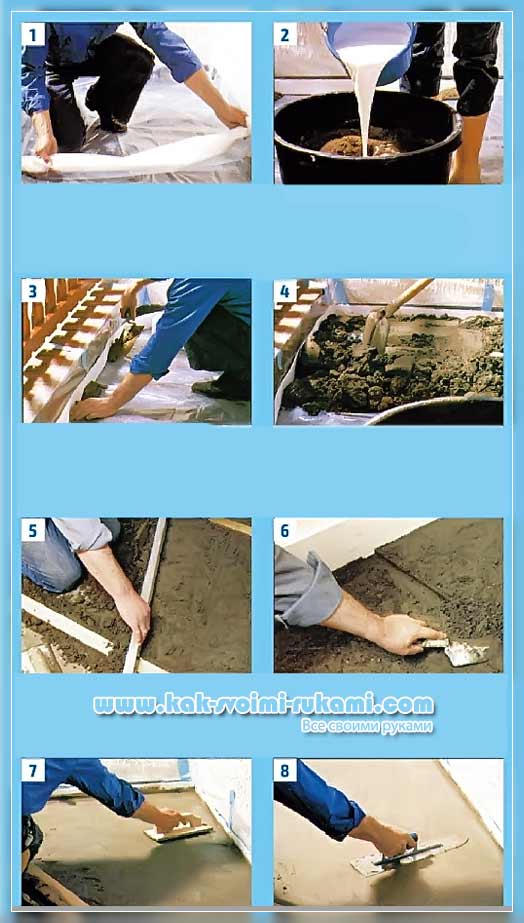 1

2

3

4

5

6

www.kak-svoimi-rukami.com
Все своими руками

7

8