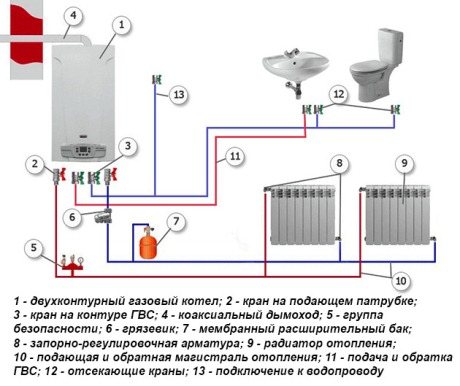 4
1
13
12
3
2
11
8
9
6
7
5
10

1 - двухконтурный газовый котел; 2 - кран на подающем патрубке; 3 - кран на контуре ГВС; 4 - коаксиальный дымоход; 5 - группа безопасности; 6 - грязевик; 7 - мембранный расширительный бак; 8 - запорно-регулировочная арматура; 9 - радиатор отопления; 10 - подающая и обратная магистраль отопления; 11 - подача и обратка ГВС; 12 - отсекающие краны; 13 - подключение к водопроводу