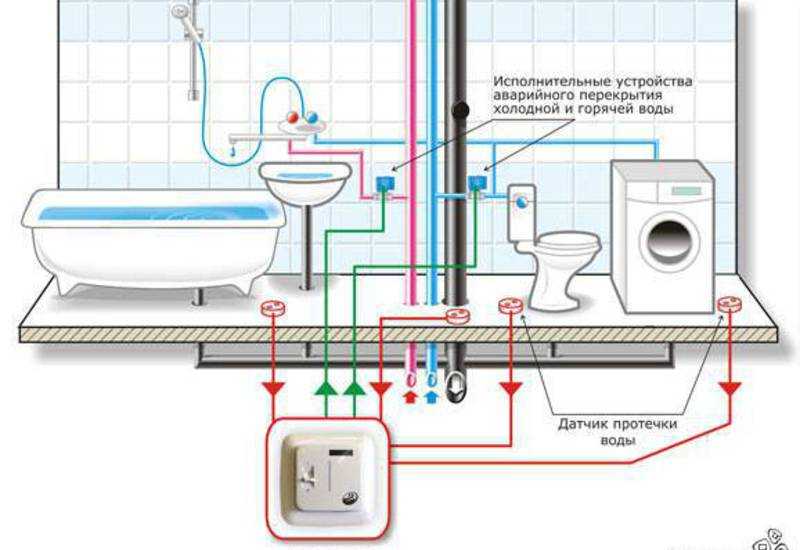 Исполнительные устройства аварийного перекрытия холодной и горячей воды

Датчик протечки воды