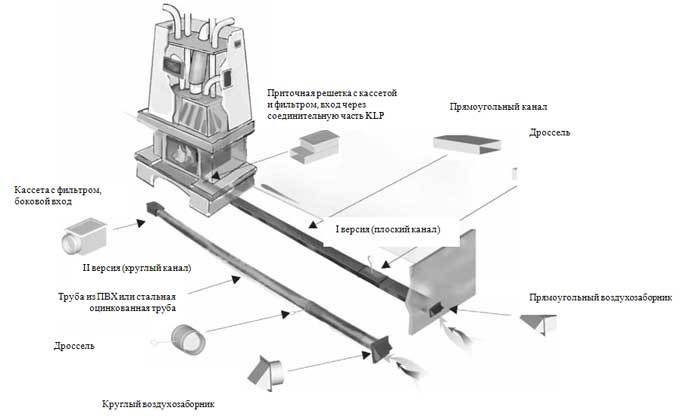 Приточная решетка с кассетой и фильтром, вход через соединительную часть KLP

Прямоугольный канал

Дроссель

Кассета с фильтром, боковой вход

I версия (плоский канал)

II версия (круглый канал)

Труба из ПВХ или стальная оцинкованная труба

Прямоугольный воздухозаборник

Дроссель

Круглый воздухозаборник