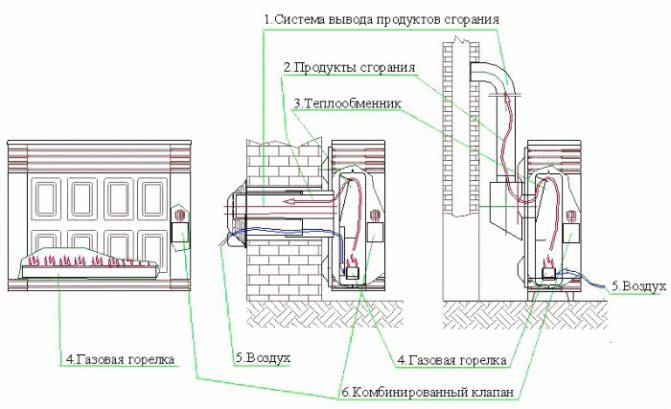 1.Система вывода продуктов сгорания

2.Продукты сгорания

3.Теплообменник

5.Воздух

4.Газовая горелка

5.Воздух

4.Газовая горелка

6.Комбинированный клапан