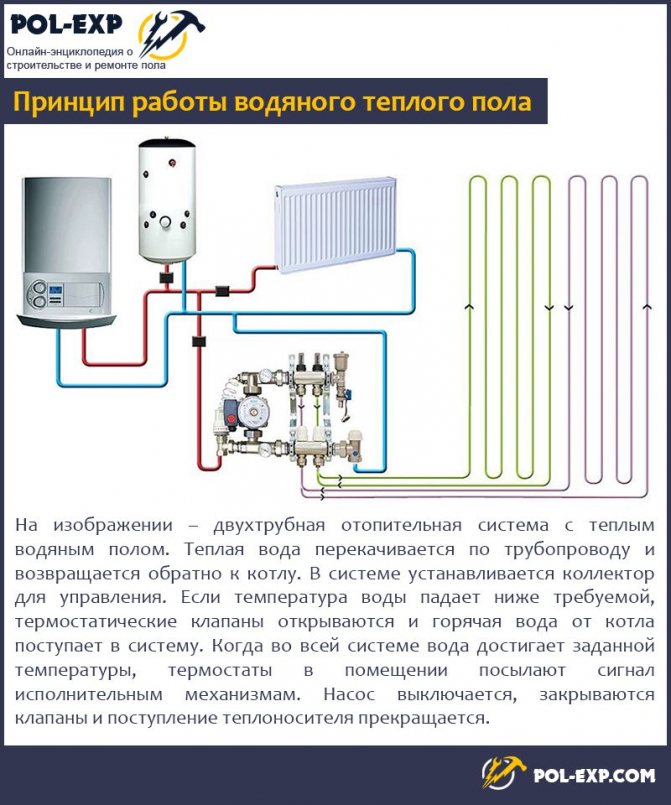 POL-EXP
Онлайн-энциклопедия о строительстве и ремонте пола

Принцип работы водяного теплого пола

На изображении – двухтрубная отопительная система с теплым водяным полом. Теплая вода перекачивается по трубопроводу и возвращается обратно к котлу. В системе устанавливается коллектор для управления. Если температура воды падает ниже требуемой, термостатические клапаны открываются и горячая вода от котла поступает в систему. Когда во всей системе вода достигает заданной температуры, термостаты в помещении посылают сигнал исполнительным механизмам. Насос выключается, закрываются клапаны и поступление теплоносителя прекращается.

POL-EXP.COM