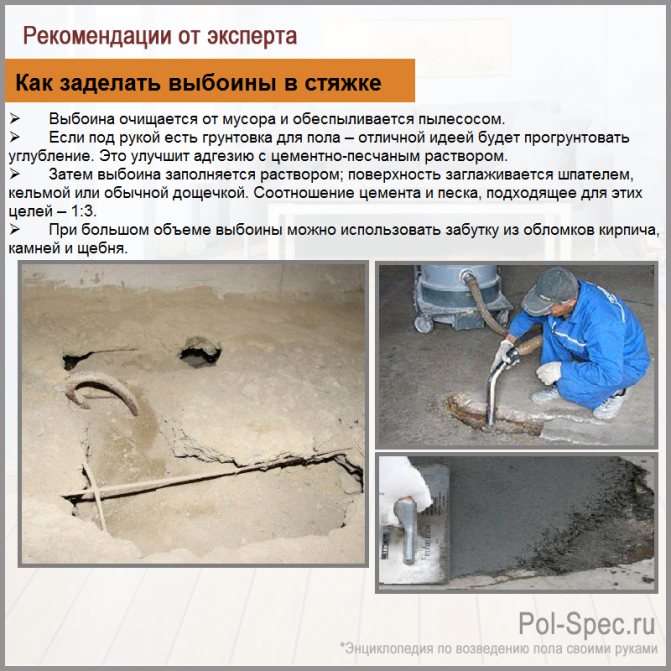 Рекомендации от эксперта

Как заделать выбоины в стяжке

➢ Выбоина очищается от мусора и обеспыливается пылесосом.
➢ Если под рукой есть грунтовка для пола – отличной идеей будет прогрунтовать углубление. Это улучшит адгезию с цементно-песчаным раствором.
➢ Затем выбоина заполняется раствором; поверхность заглаживается шпателем, кельмой или обычной дощечкой. Соотношение цемента и песка, подходящее для этих целей – 1:3.
➢ При большом объеме выбоины можно использовать забутку из обломков кирпича, камней и щебня.

Pol-Spec.ru
*Энциклопедия по возведению пола своими руками