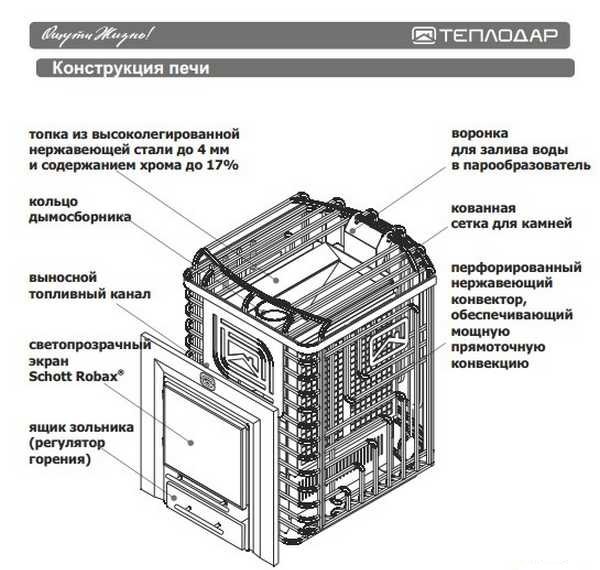 Ощути Жизнь!

ТЕПЛОДАР

Конструкция печи

топка из высоколегированной нержавеющей стали до 4 мм и содержанием хрома до 17%

кольцо дымосборника

выносной топливный канал

светопрозрачный экран Schott Robax®

ящик зольника (регулятор горения)

воронка для залива воды в парообразователь

кованная сетка для камней

перфорированный нержавеющий конвектор, обеспечивающий мощную прямоточную конвекцию