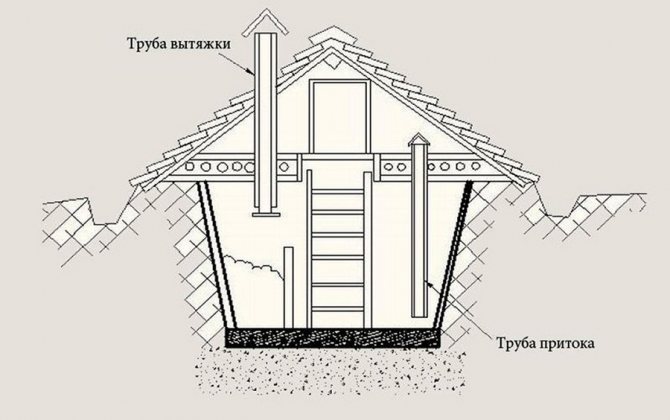 Труба вытяжки

Труба притока