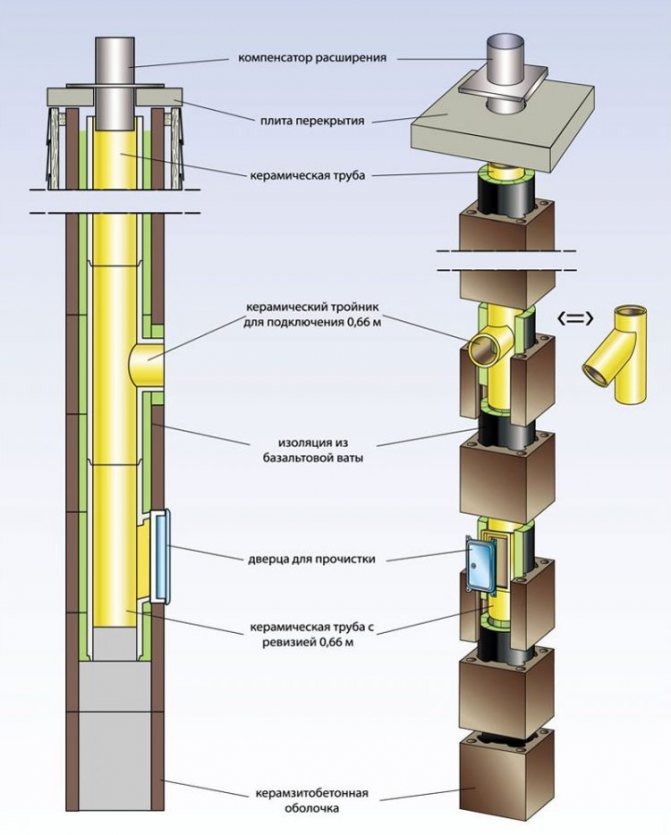 компенсатор расширения

плита перекрытия

керамическая труба

керамический тройник для подключения 0,66 м

<=>

изоляция из базальтовой ваты

дверца для прочистки

керамическая труба с ревизией 0,66 м

керамзитобетонная оболочка