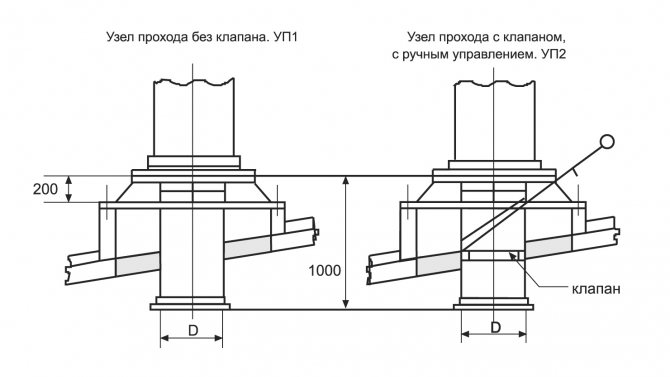 Узел прохода без клапана. УП1

Узел прохода с клапаном, с ручным управлением. УП2

200

1000

клапан

D

D