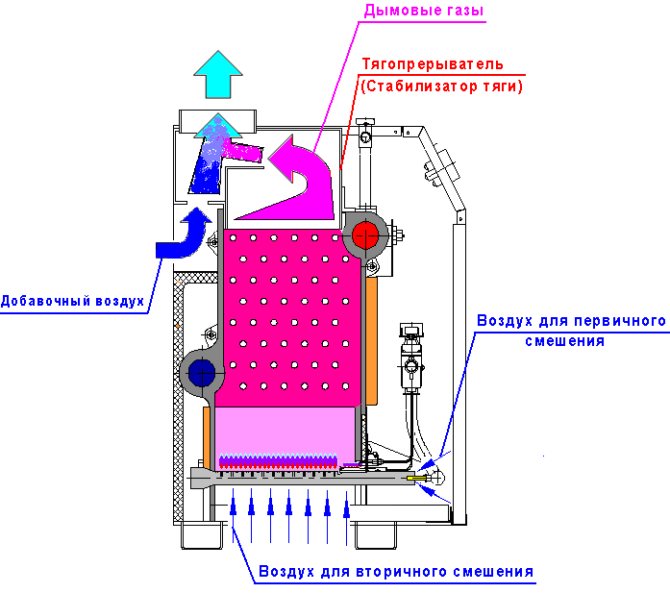 Дымовые газы

Тягопрерыватель
(Стабилизатор тяги)

Добавочный воздух

Воздух для первичного смешения

Воздух для вторичного смешения